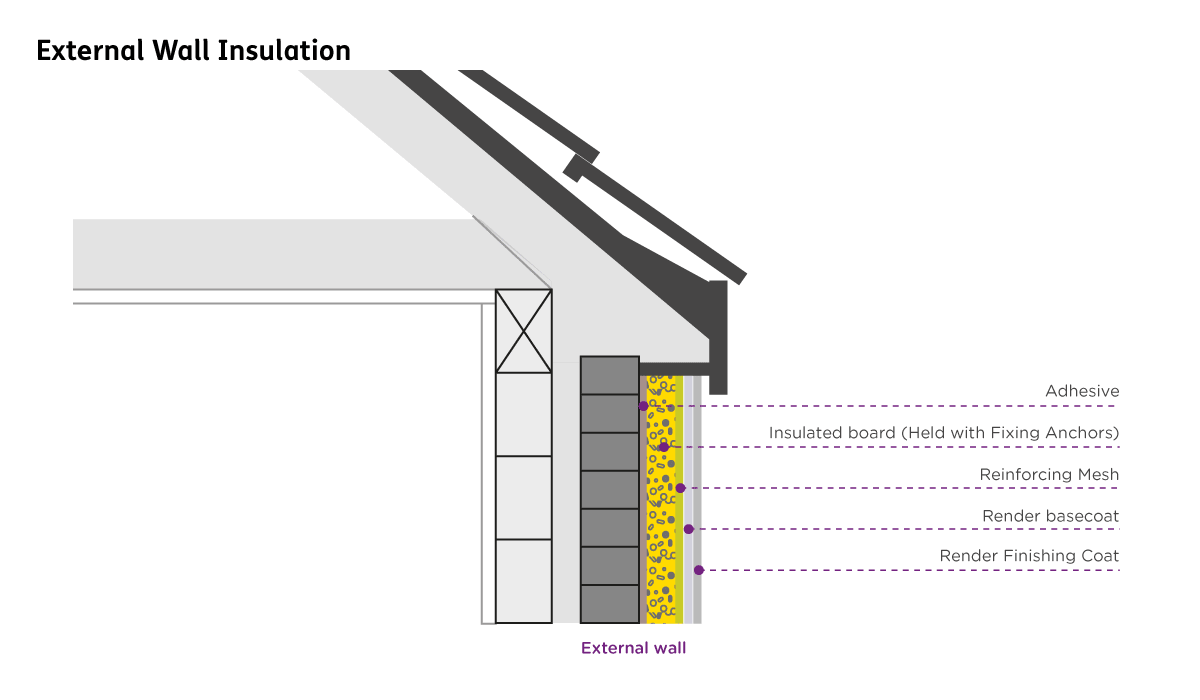 External Wall Insulation

Adhesive

Insulated board (Held with Fixing Anchors)

Reinforcing Mesh

Render basecoat

Render Finishing Coat

External wall